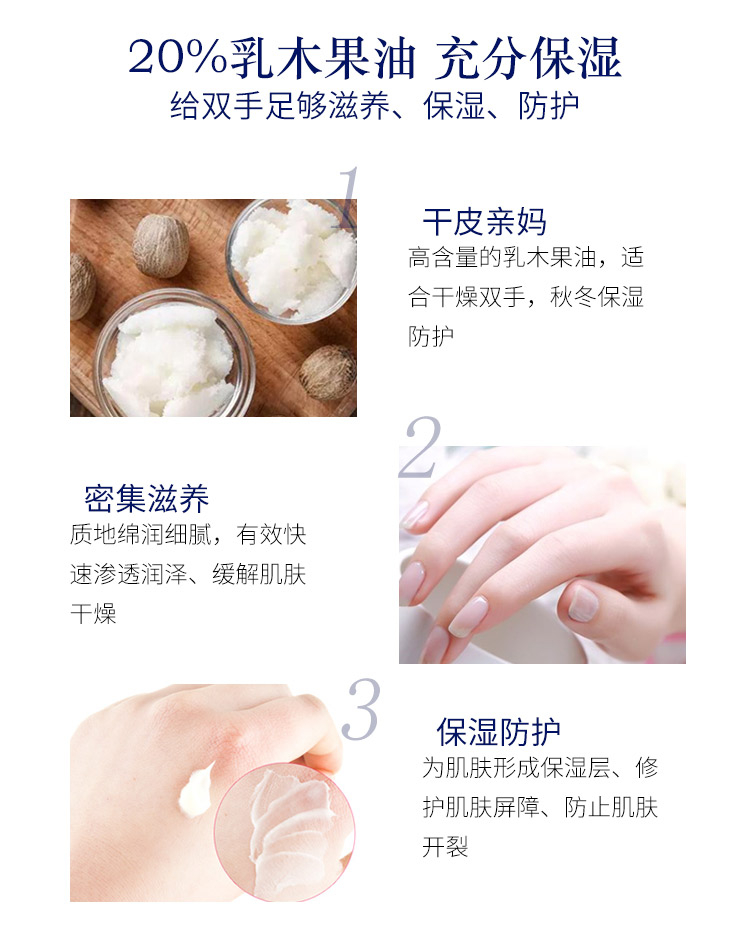 20%乳木果油 充分保湿
给双手足够滋养、保湿、防护

1

干皮亲妈
高含量的乳木果油，适合干燥双手，秋冬保湿防护

2

密集滋养
质地绵润细腻，有效快速渗透润泽、缓解肌肤干燥

3

保湿防护
为肌肤形成保湿层、修护肌肤屏障、防止肌肤开裂