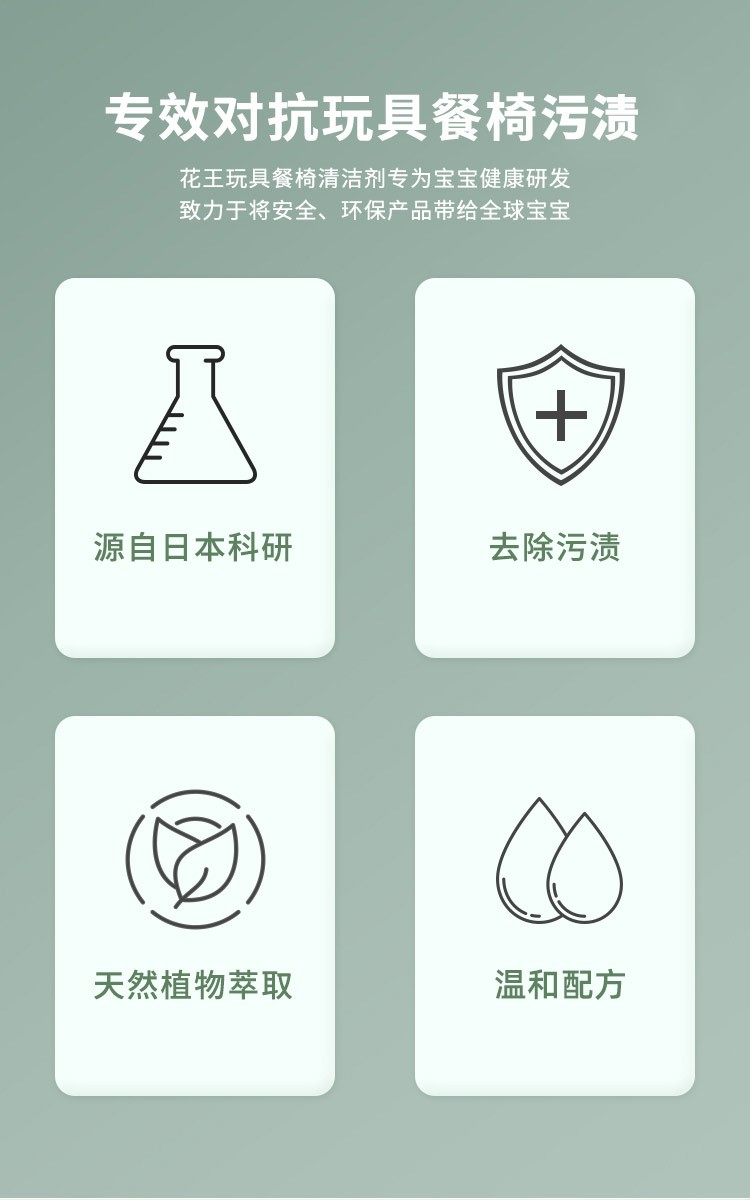 专效对抗玩具餐椅污渍

花王玩具餐椅清洁剂专为宝宝健康研发
致力于将安全、环保产品带给全球宝宝

源自日本科研

去除污渍

天然植物萃取

温和配方