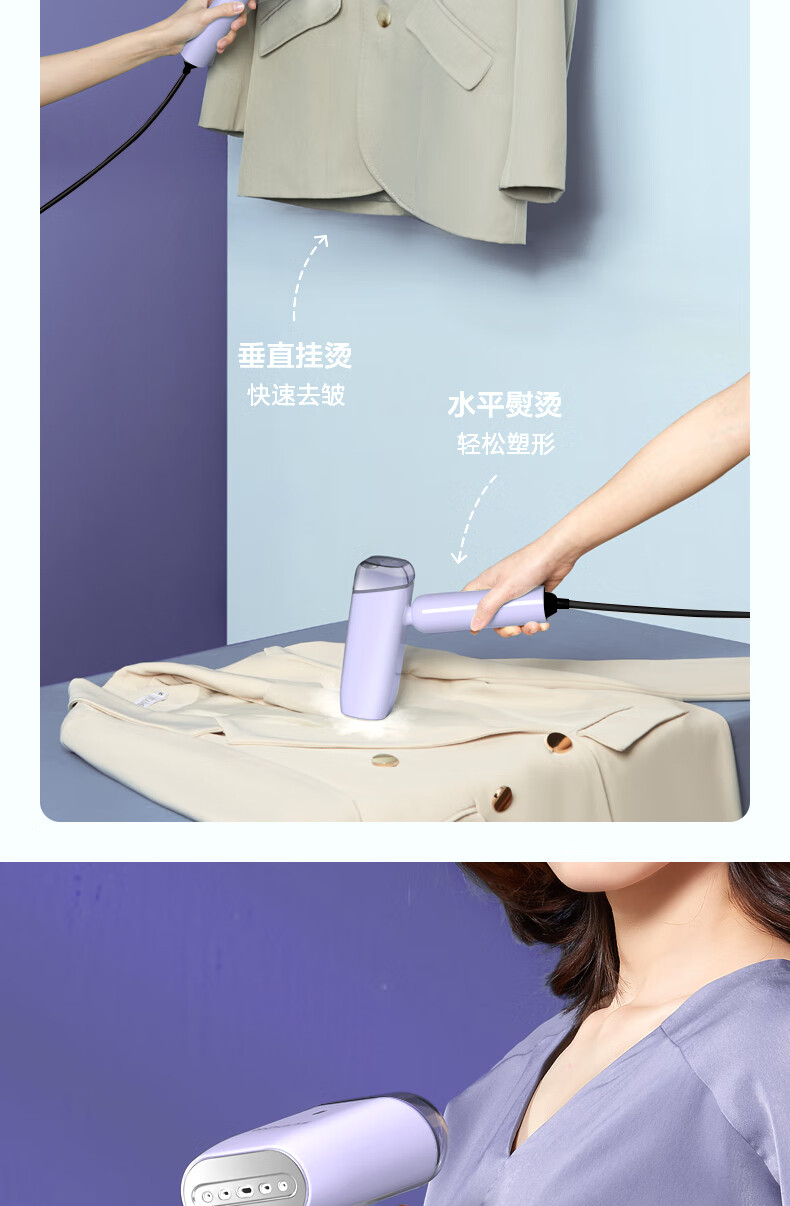 垂直挂烫
快速去皱

水平熨烫
轻松塑形