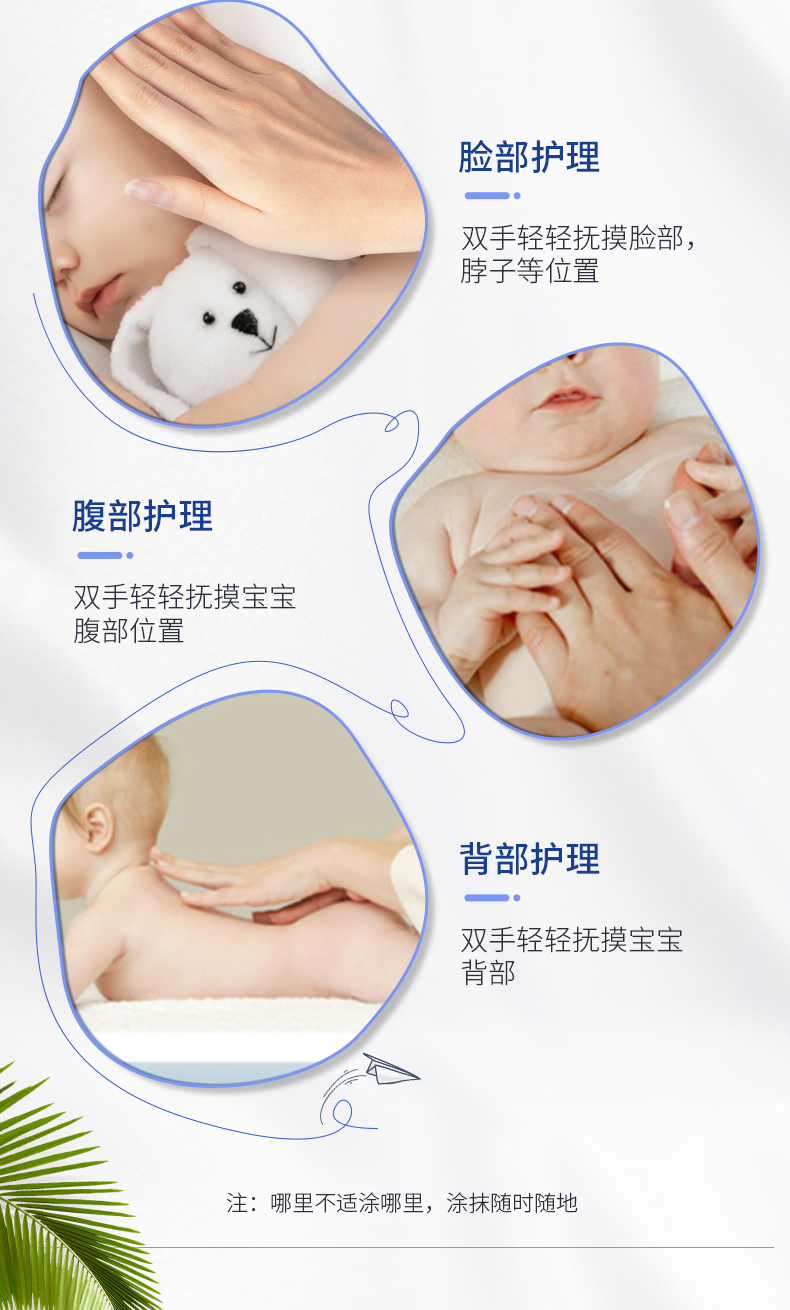 脸部护理

双手轻轻抚摸脸部，脖子等位置

腹部护理

双手轻轻抚摸宝宝腹部位置

背部护理

双手轻轻抚摸宝宝背部

注：哪里不适涂哪里，涂抹随时随地