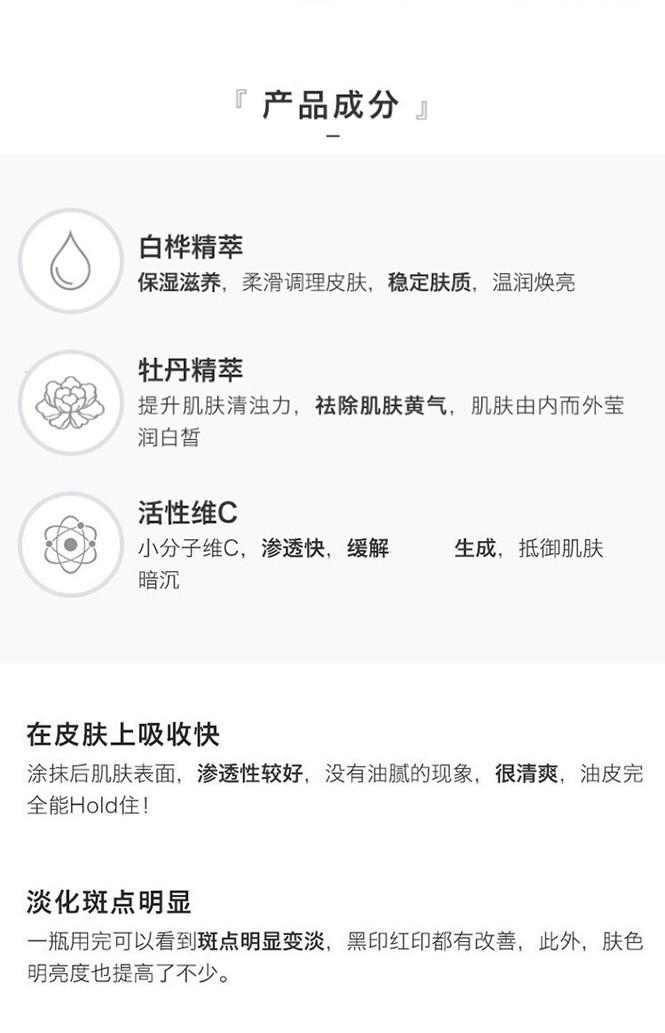 『 产品成分 』

白桦精萃
保湿滋养，柔滑调理皮肤，稳定肤质，温润焕亮

牡丹精萃
提升肌肤清浊力，祛除肌肤黄气，肌肤由内而外莹润白皙

活性维C
小分子维C，渗透快，缓解 生成，抵御肌肤暗沉

在皮肤上吸收快
涂抹后肌肤表面，渗透性较好，没有油腻的现象，很清爽，油皮完全能Hold住！

淡化斑点明显
一瓶用完可以看到斑点明显变淡，黑印红印都有改善，此外，肤色明亮度也提高了不少。