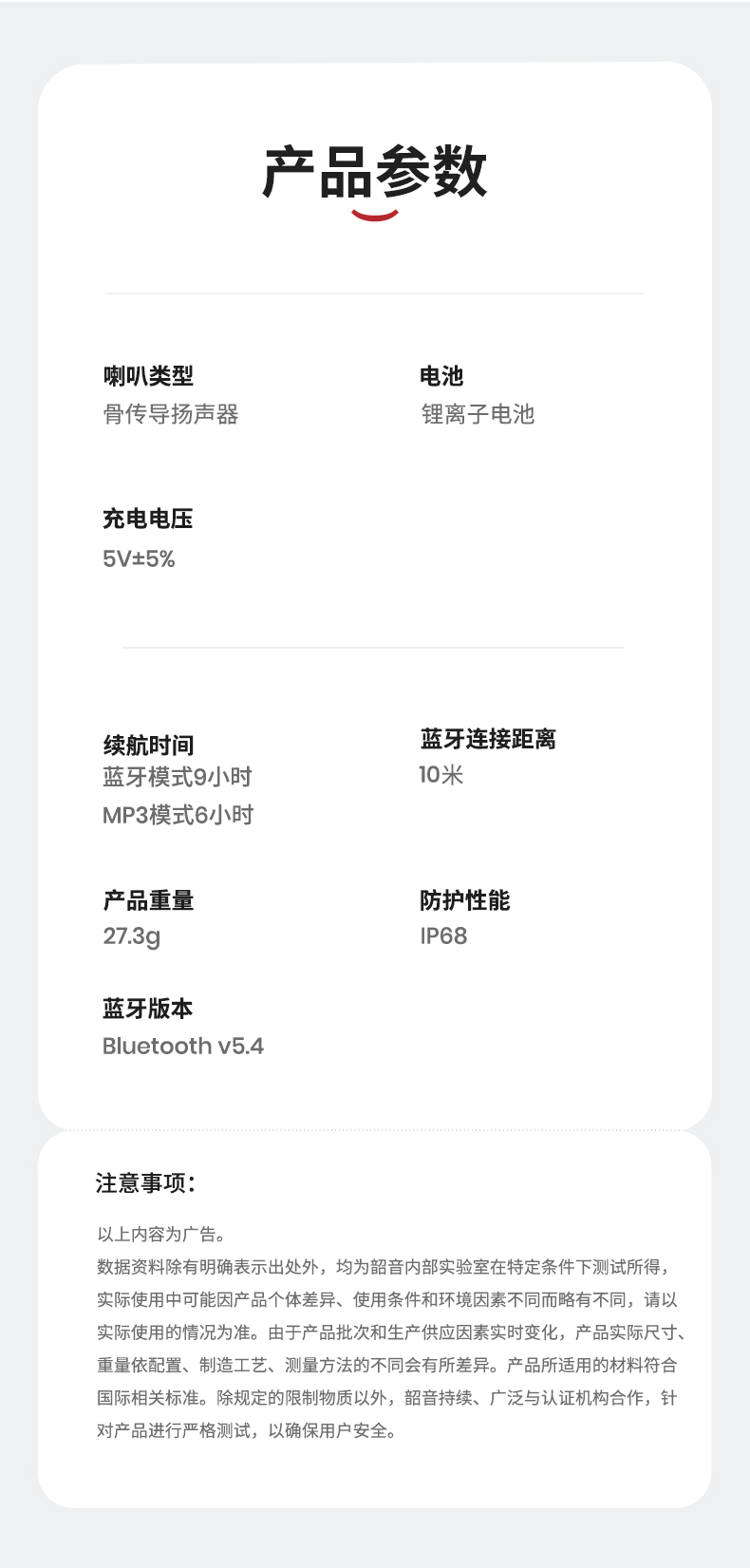 产品参数

喇叭类型
骨传导扬声器

电池
锂离子电池

充电电压
5V±5%

续航时间
蓝牙模式9小时
MP3模式6小时

蓝牙连接距离
10米

产品重量
27.3g

防护性能
IP68

蓝牙版本
Bluetooth v5.4

注意事项：

以上内容为广告。
数据资料除有明确表示出处外，均为韶音内部实验室在特定条件下测试所得，实际使用中可能因产品个体差异、使用条件和环境因素不同而略有不同，请以实际使用的情况为准。由于产品批次和生产供应因素实时变化，产品实际尺寸、重量依配置、制造工艺、测量方法的不同会有所差异。产品所适用的材料符合国际相关标准。除规定的限制物质以外，韶音持续、广泛与认证机构合作，针对产品进行严格测试，以确保用户安全。