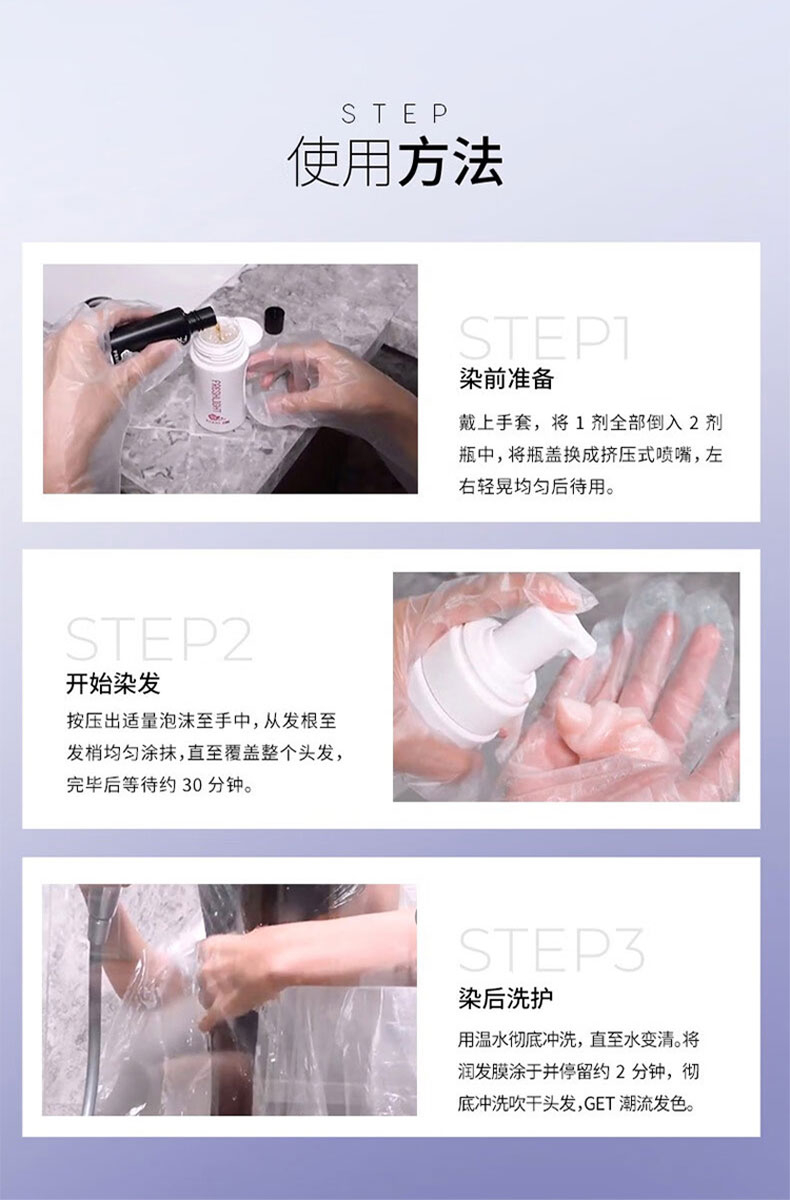 STEP
使用方法

STEP1
染前准备
戴上手套，将 1 剂全部倒入 2 剂瓶中，将瓶盖换成挤压式喷嘴，左右轻晃均匀后待用。

STEP2
开始染发
按压出适量泡沫至手中，从发根至发梢均匀涂抹，直至覆盖整个头发，完毕后等待约 30 分钟。

STEP3
染后洗护
用温水彻底冲洗，直至水变清。将润发膜涂于并停留约 2 分钟，彻底冲洗吹干头发，GET 潮流发色。