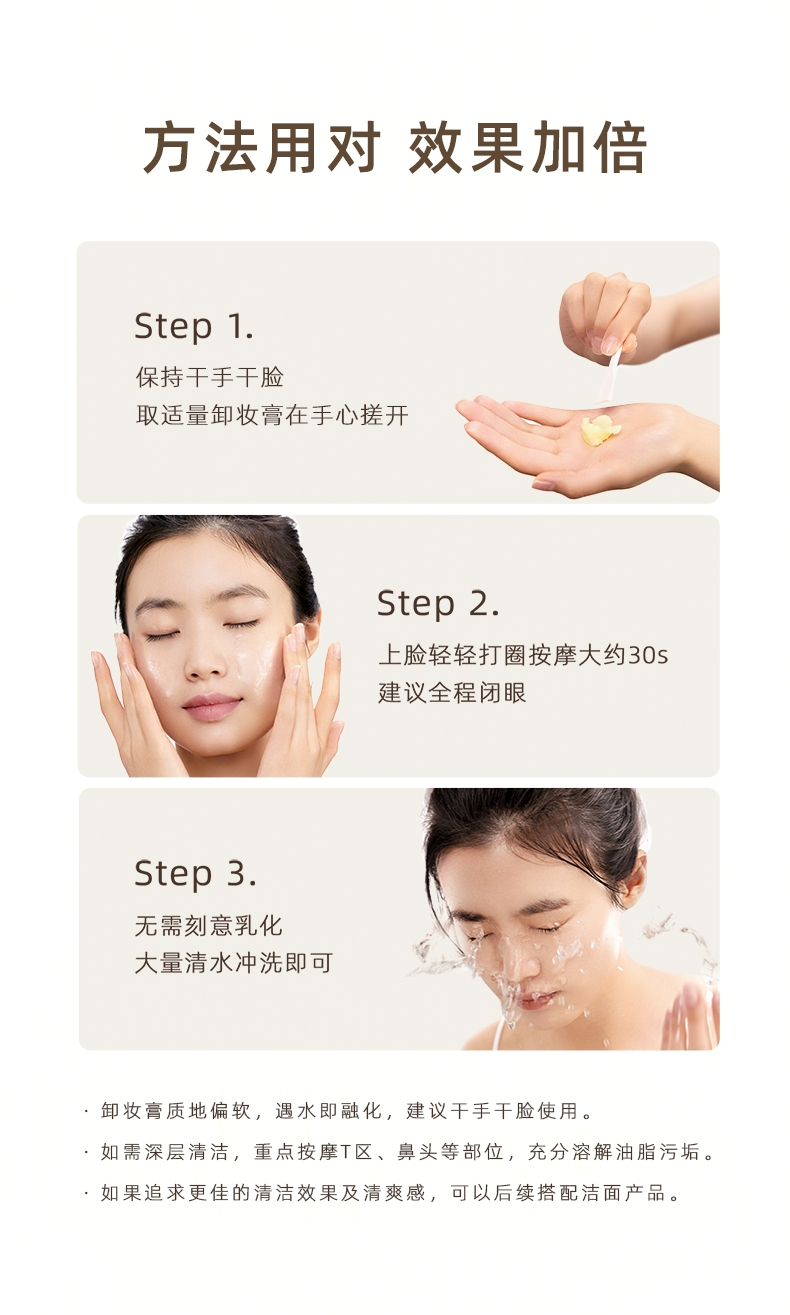 方法用对 效果加倍

Step 1.
保持干手干脸
取适量卸妆膏在手心搓开

Step 2.
上脸轻轻打圈按摩大约30s
建议全程闭眼

Step 3.
无需刻意乳化
大量清水冲洗即可

· 卸妆膏质地偏软，遇水即融化，建议干手干脸使用。
· 如需深层清洁，重点按摩T区、鼻头等部位，充分溶解油脂污垢。
· 如果追求更佳的清洁效果及清爽感，可以后续搭配洁面产品。