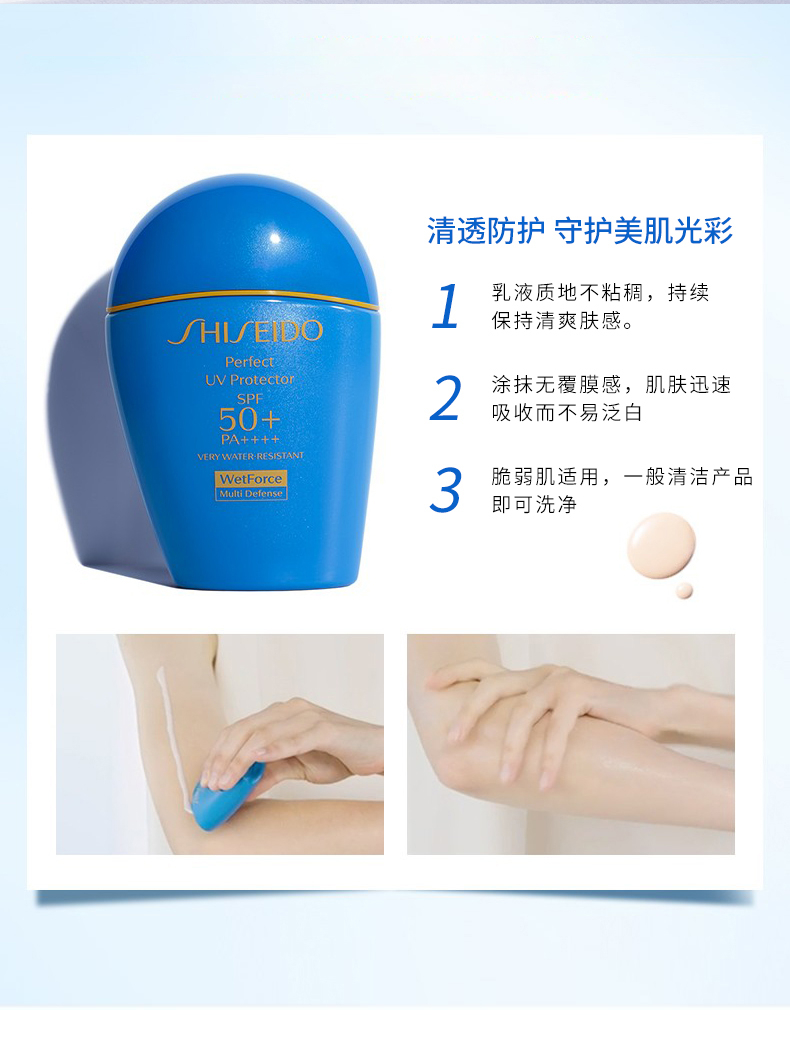 SHISEIDO
Perfect
UV Protector
SPF
50+
PA++++
VERY WATER-RESISTANT
WetForce
Multi Defense

清透防护 守护美肌光彩

1 乳液质地不粘稠，持续保持清爽肤感。

2 涂抹无覆膜感，肌肤迅速吸收而不易泛白

3 脆弱肌适用，一般清洁产品即可洗净