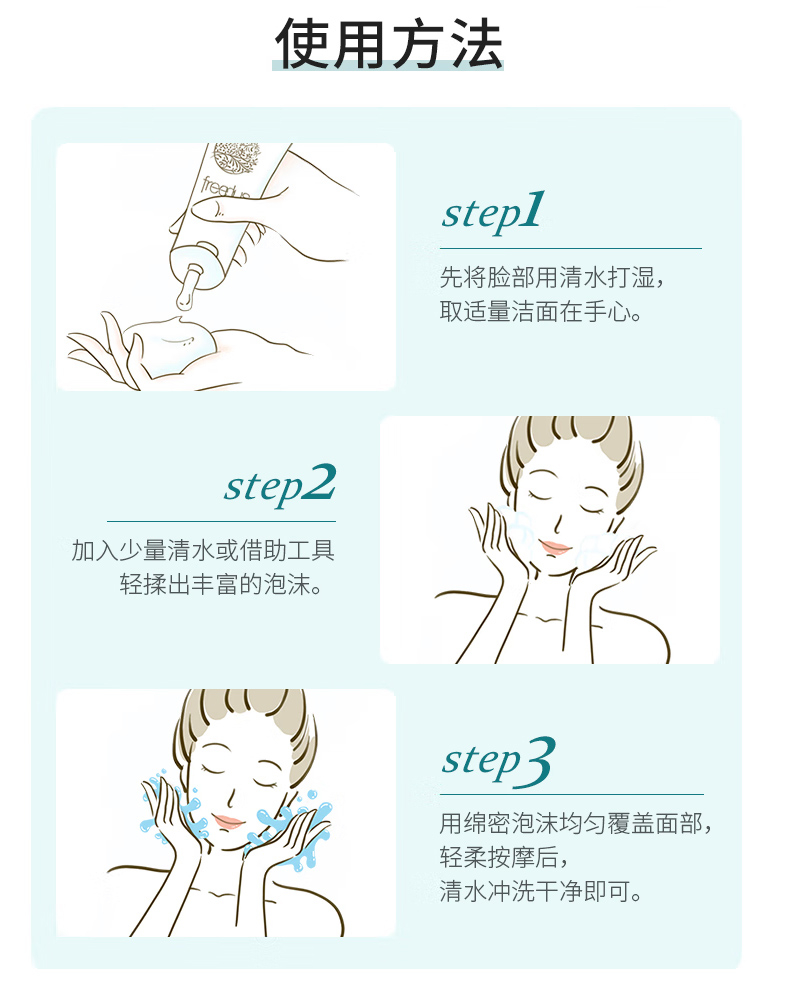 使用方法

freeplus

step1

先将脸部用清水打湿，
取适量洁面在手心。

step2

加入少量清水或借助工具
轻揉出丰富的泡沫。

step3

用绵密泡沫均匀覆盖面部，
轻柔按摩后，
清水冲洗干净即可。