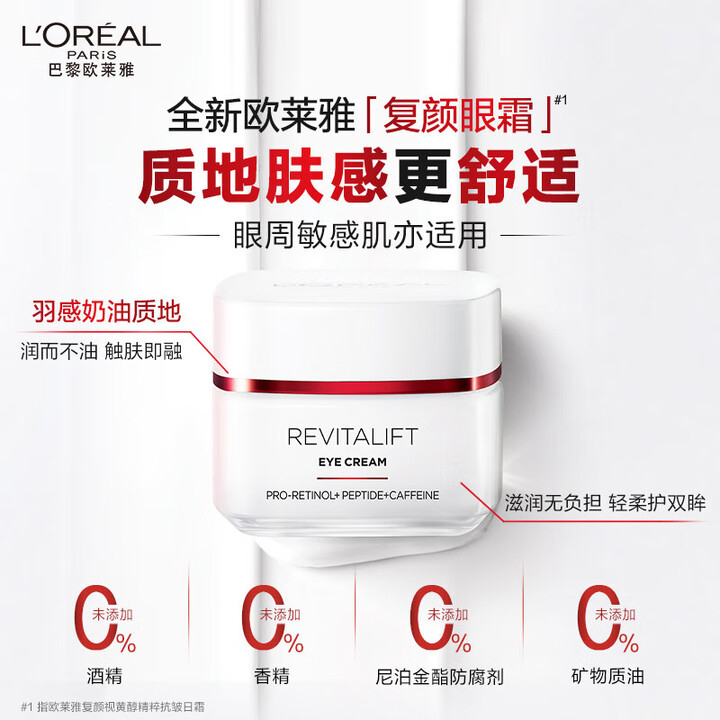 L'ORÉAL
PARIS
巴黎欧莱雅

全新欧莱雅「复颜眼霜」#1
质地肤感更舒适
眼周敏感肌亦适用

羽感奶油质地
润而不油 触肤即融

REVITALIFT
EYE CREAM
PRO-RETINOL+ PEPTIDE+CAFFEINE

滋润无负担 轻柔护双眸

0% 未添加
酒精

0% 未添加
香精

0% 未添加
尼泊金酯防腐剂

0% 未添加
矿物质油

#1 指欧莱雅复颜视黄醇精粹抗皱日霜