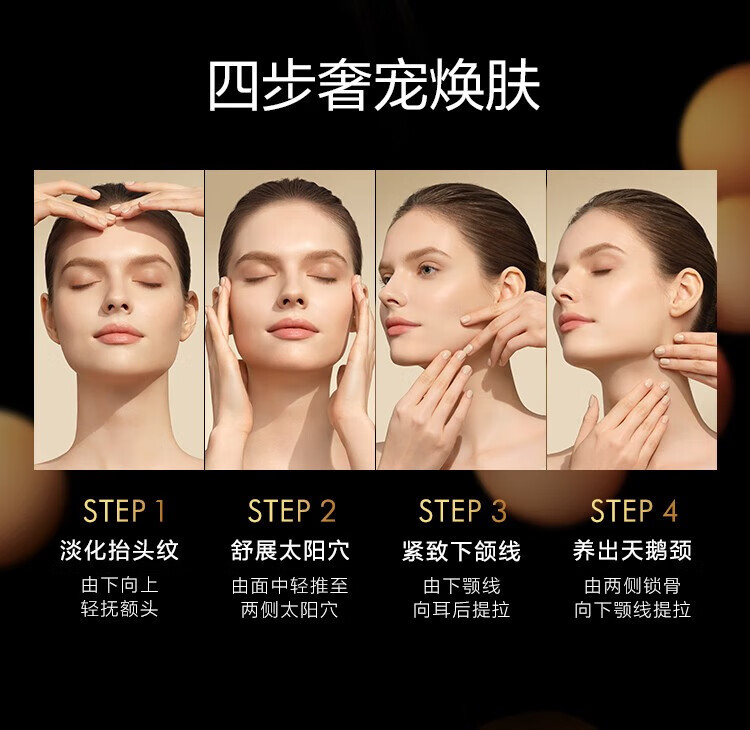 四步奢宠焕肤

STEP 1
淡化抬头纹
由下向上
轻抚额头

STEP 2
舒展太阳穴
由面中轻推至
两侧太阳穴

STEP 3
紧致下颌线
由下颚线
向耳后提拉

STEP 4
养出天鹅颈
由两侧锁骨
向下颚线提拉