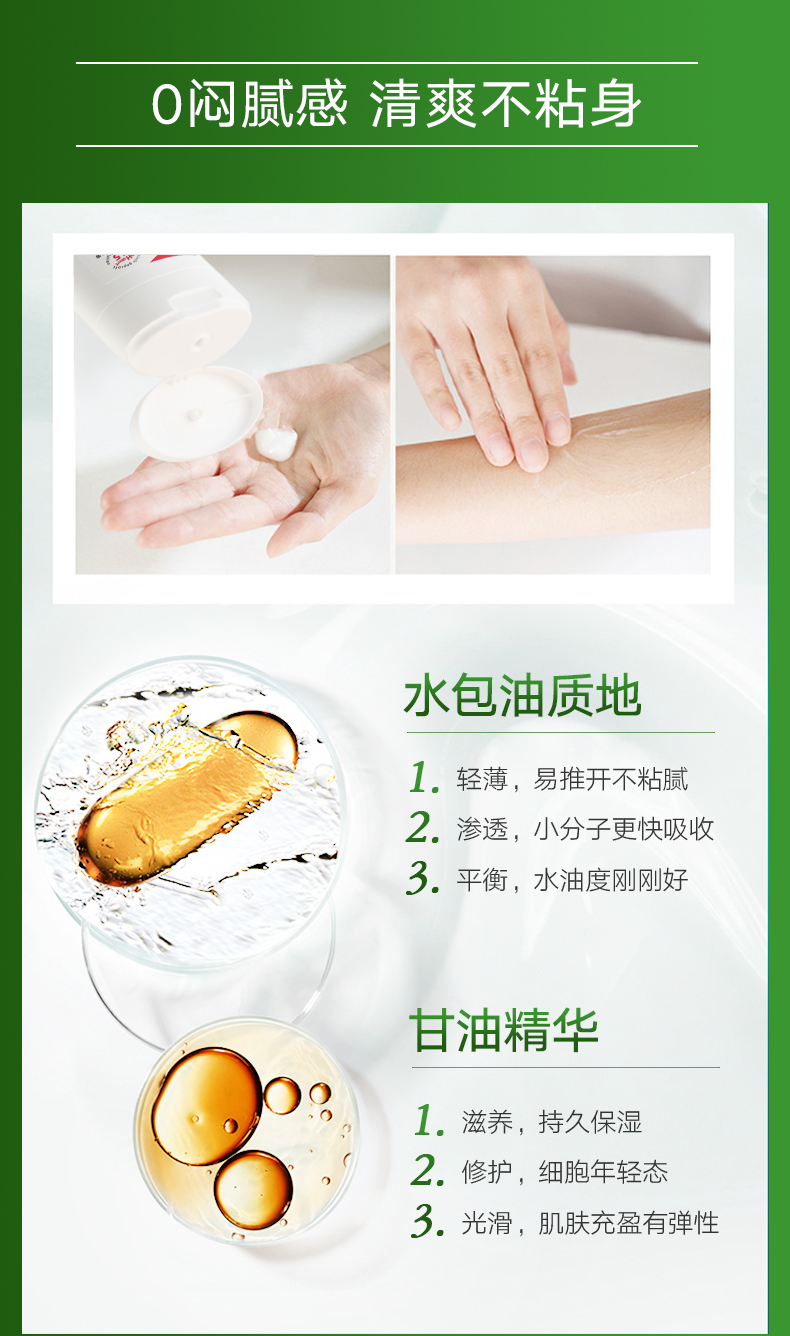 0闷腻感 清爽不粘身

水包油质地

1. 轻薄，易推开不粘腻
2. 渗透，小分子更快吸收
3. 平衡，水油度刚刚好

甘油精华

1. 滋养，持久保湿
2. 修护，细胞年轻态
3. 光滑，肌肤充盈有弹性