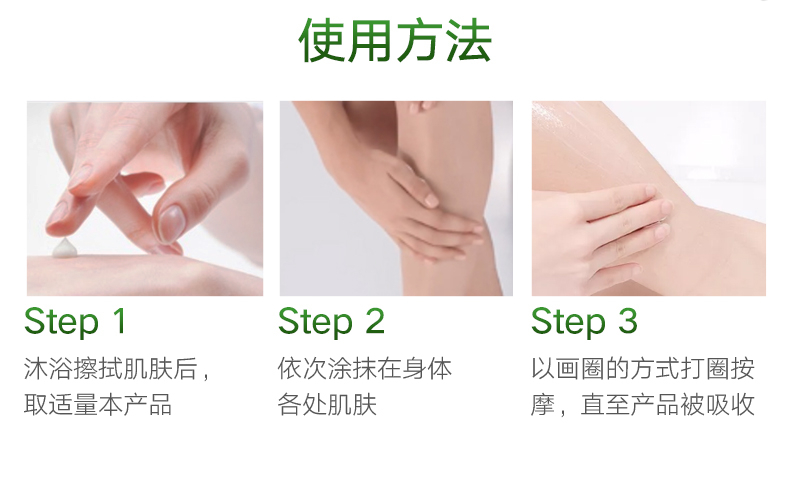 使用方法

Step 1
沐浴擦拭肌肤后，取适量本产品

Step 2
依次涂抹在身体各处肌肤

Step 3
以画圈的方式打圈按摩，直至产品被吸收