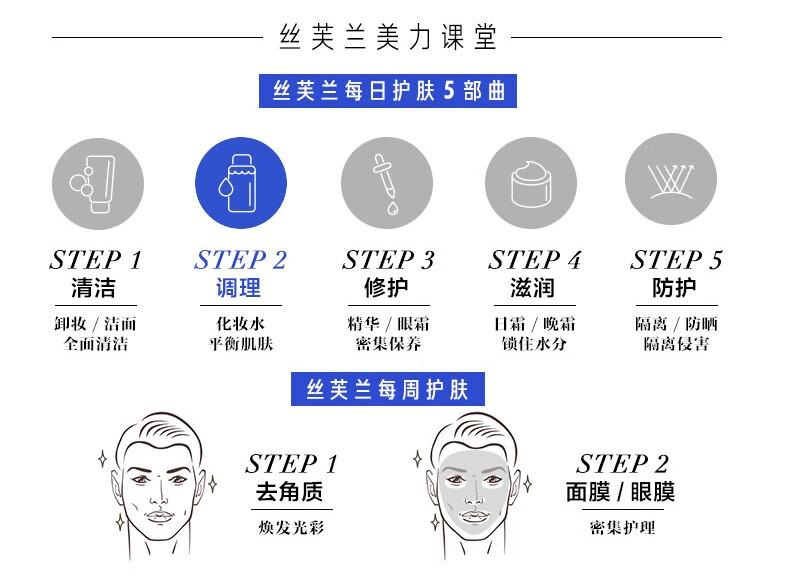 丝芙兰美力课堂

丝芙兰每日护肤 5 部曲

STEP 1
清洁
卸妆 / 洁面
全面清洁

STEP 2
调理
化妆水
平衡肌肤

STEP 3
修护
精华 / 眼霜
密集保养

STEP 4
滋润
日霜 / 晚霜
锁住水分

STEP 5
防护
隔离 / 防晒
隔离侵害

丝芙兰每周护肤

STEP 1
去角质
焕发光彩

STEP 2
面膜 / 眼膜
密集护理