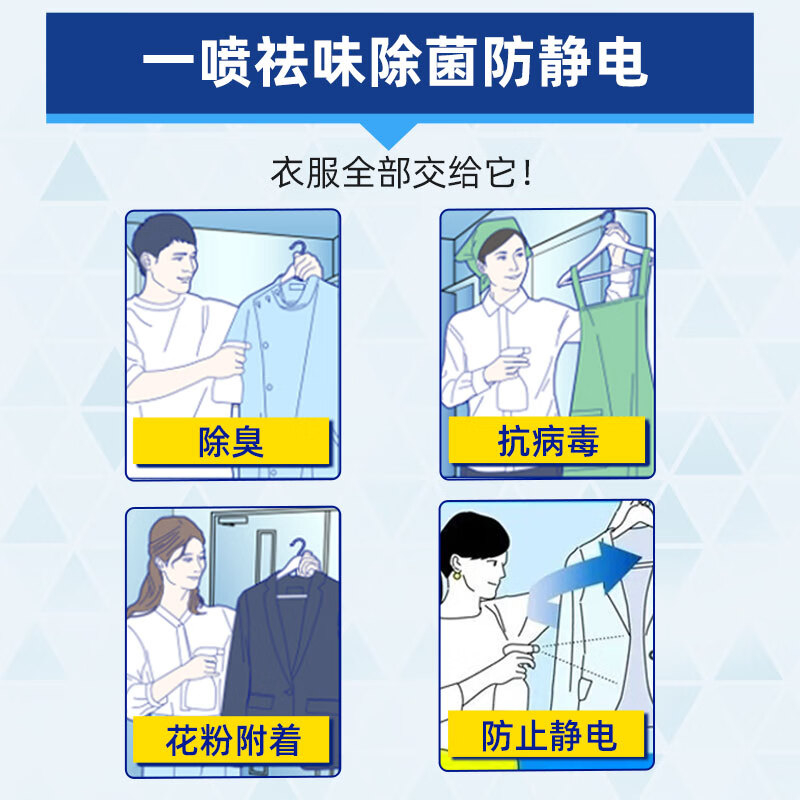 一喷祛味除菌防静电

衣服全部交给它！

除臭

抗病毒

花粉附着

防止静电