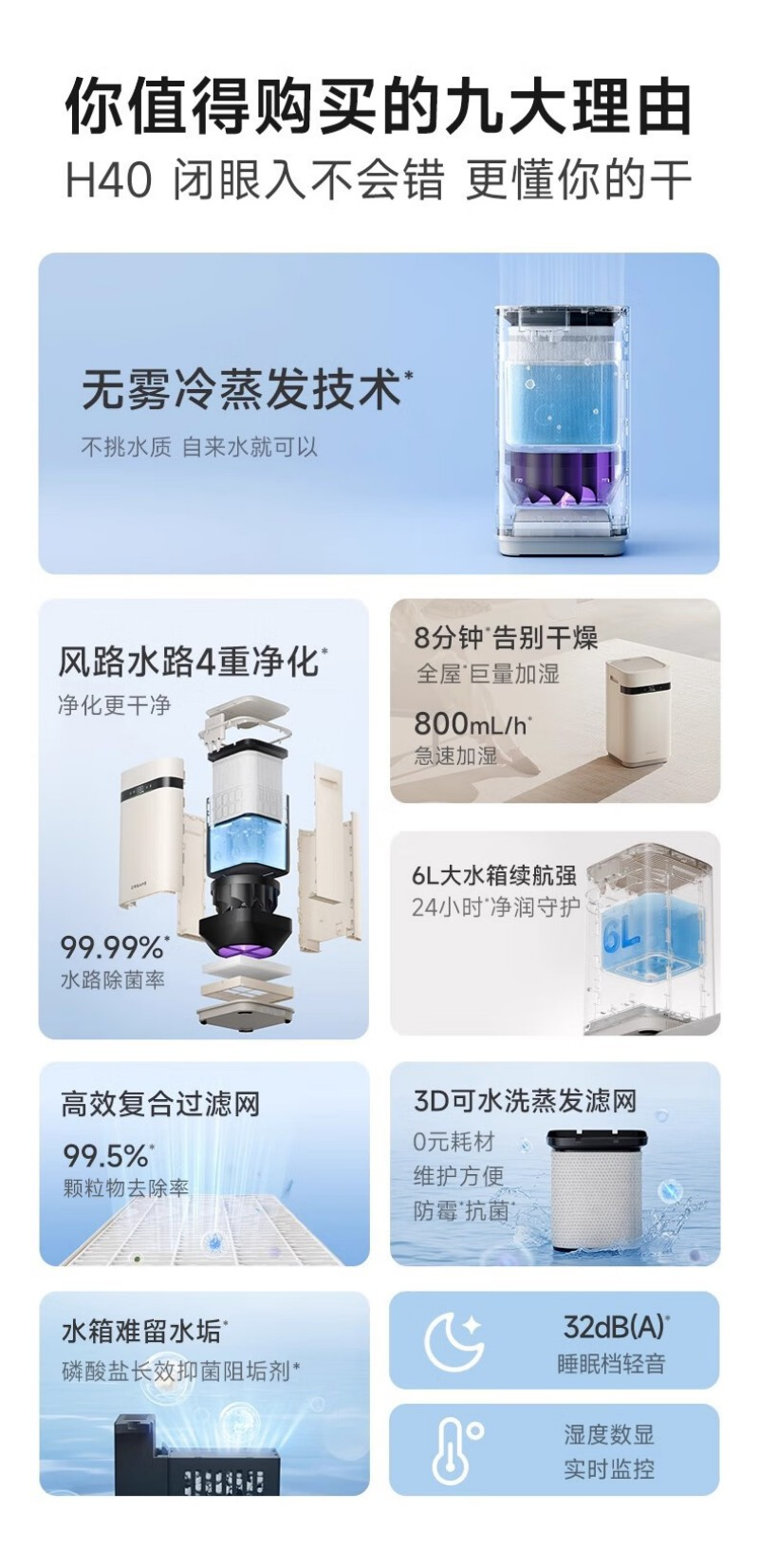 你值得购买的九大理由
H40 闭眼入不会错 更懂你的干

无雾冷蒸发技术*
不挑水质 自来水就可以

风路水路4重净化*
净化更干净

99.99%*
水路除菌率

8分钟*告别干燥
全屋*巨量加湿
800mL/h*
急速加湿

6L大水箱续航强
24小时*净润守护

6L

高效复合过滤网
99.5%*
颗粒物去除率

3D可水洗蒸发滤网
0元耗材
维护方便
防霉*抗菌*

水箱难留水垢*
磷酸盐长效抑菌阻垢剂*

32dB(A)*
睡眠档轻音

湿度数显
实时监控