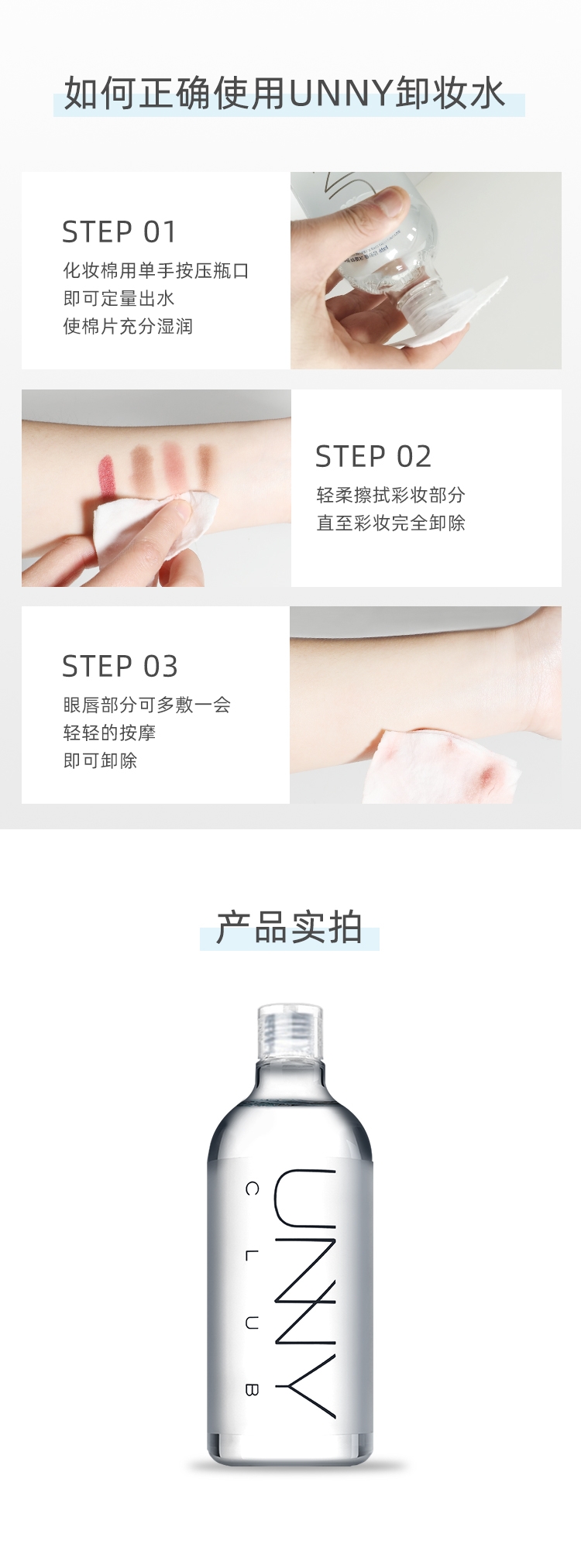 如何正确使用UNNY卸妆水

STEP 01
化妆棉用单手按压瓶口
即可定量出水
使棉片充分湿润

STEP 02
轻柔擦拭彩妆部分
直至彩妆完全卸除

STEP 03
眼唇部分可多敷一会
轻轻的按摩
即可卸除

产品实拍

UNNY
CLUB