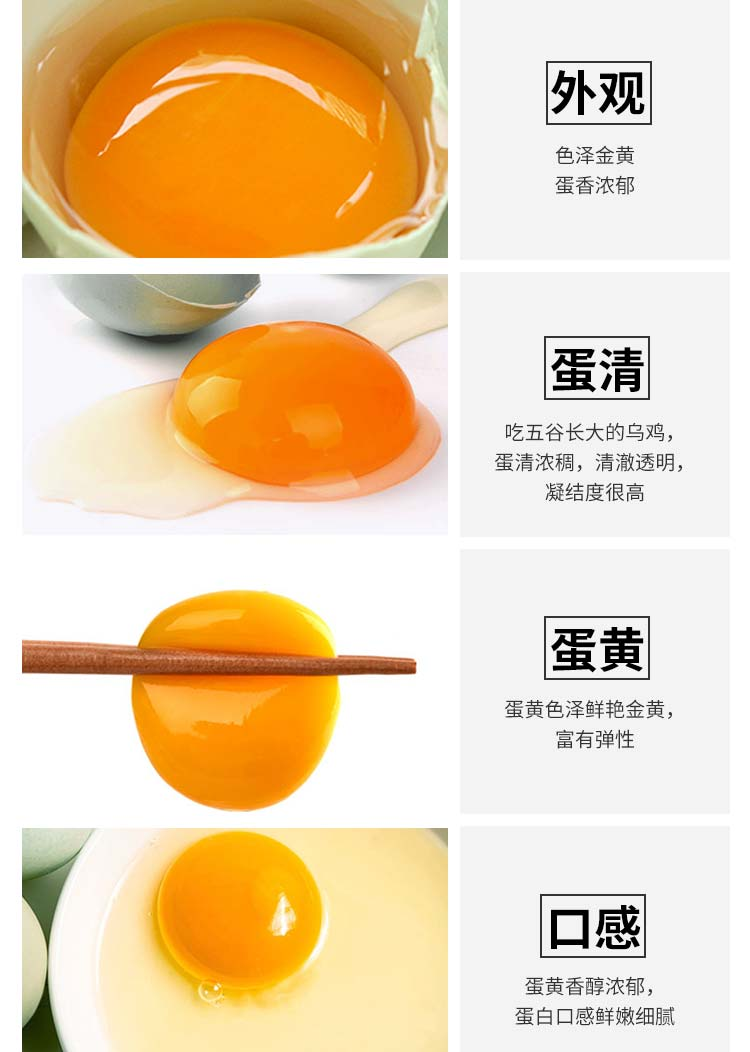 外观

色泽金黄
蛋香浓郁

蛋清

吃五谷长大的乌鸡，
蛋清浓稠，清澈透明，
凝结度很高

蛋黄

蛋黄色泽鲜艳金黄，
富有弹性

口感

蛋黄香醇浓郁，
蛋白口感鲜嫩细腻